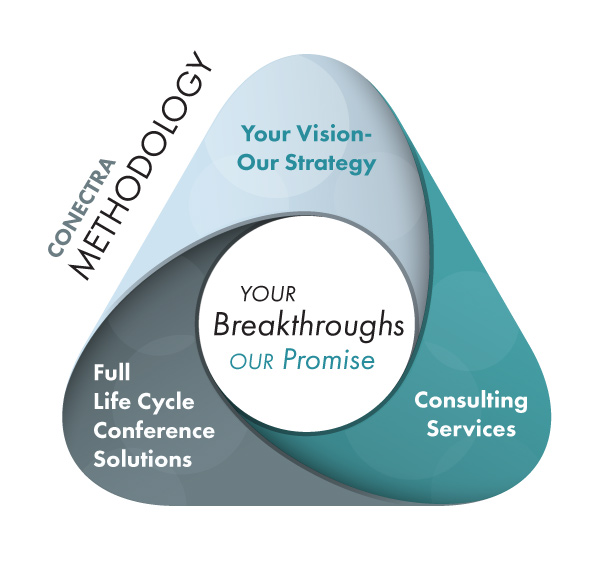 CONECTRA
METHODOLOGY

Your Vision-
Our Strategy

YOUR
Breakthroughs
OUR Promise

Full
Life Cycle
Conference
Solutions

Consulting
Services